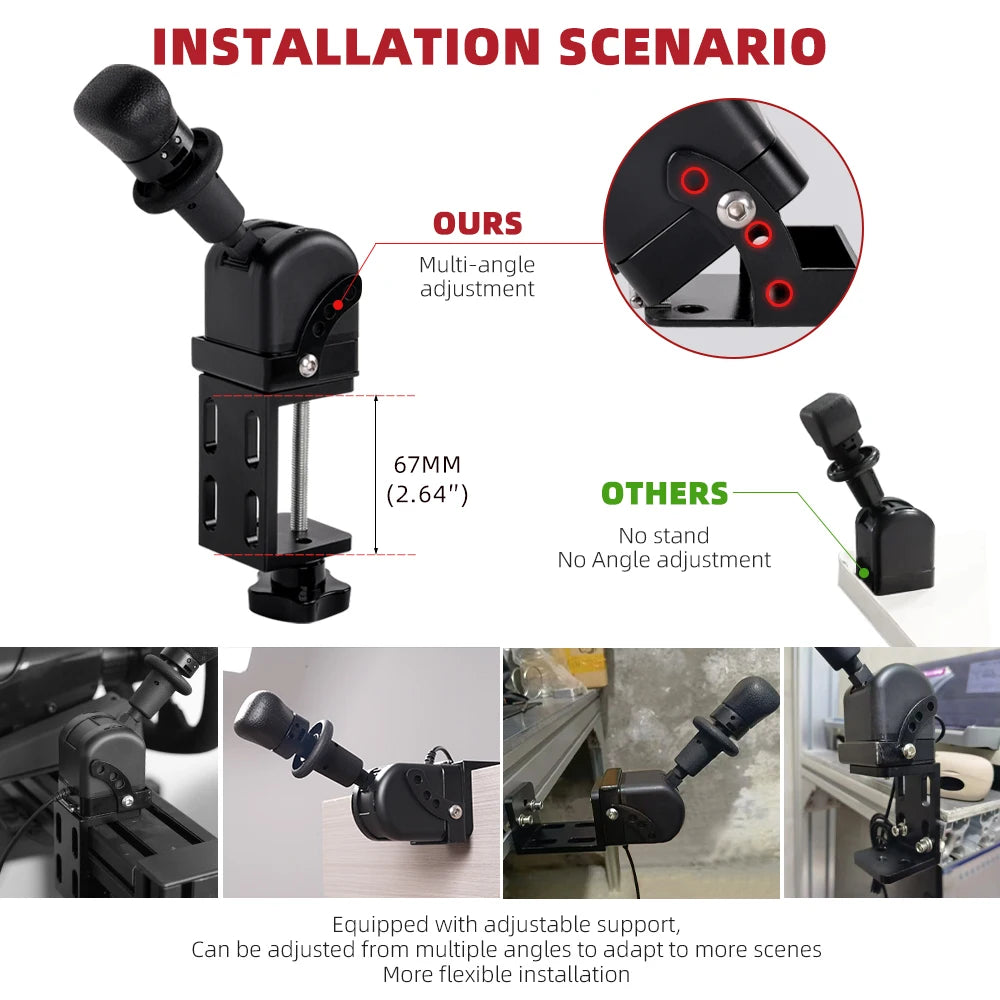 INSTALLATION SCENARIO

OURS
Multi-angle adjustment

67MM
(2.64")

OTHERS
No stand
No Angle adjustment

Equipped with adjustable support,
Can be adjusted from multiple angles to adapt to more scenes
More flexible installation